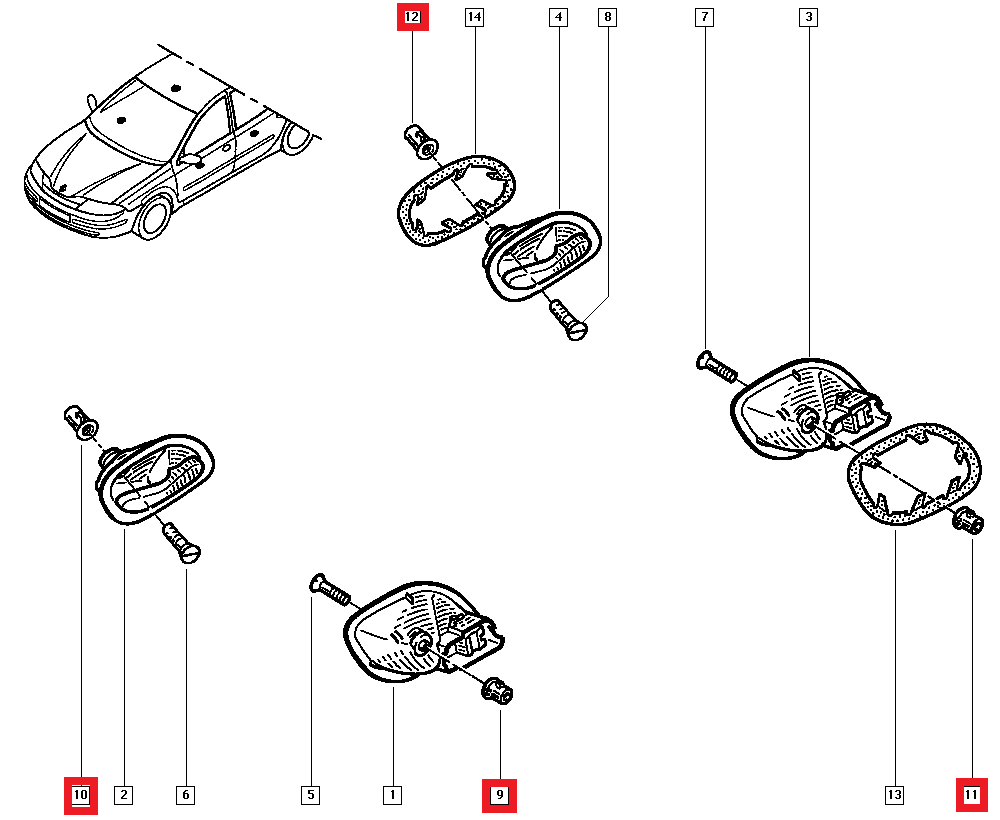 12
14
4
8
7
3
10
2
6
5
1
9
13
11